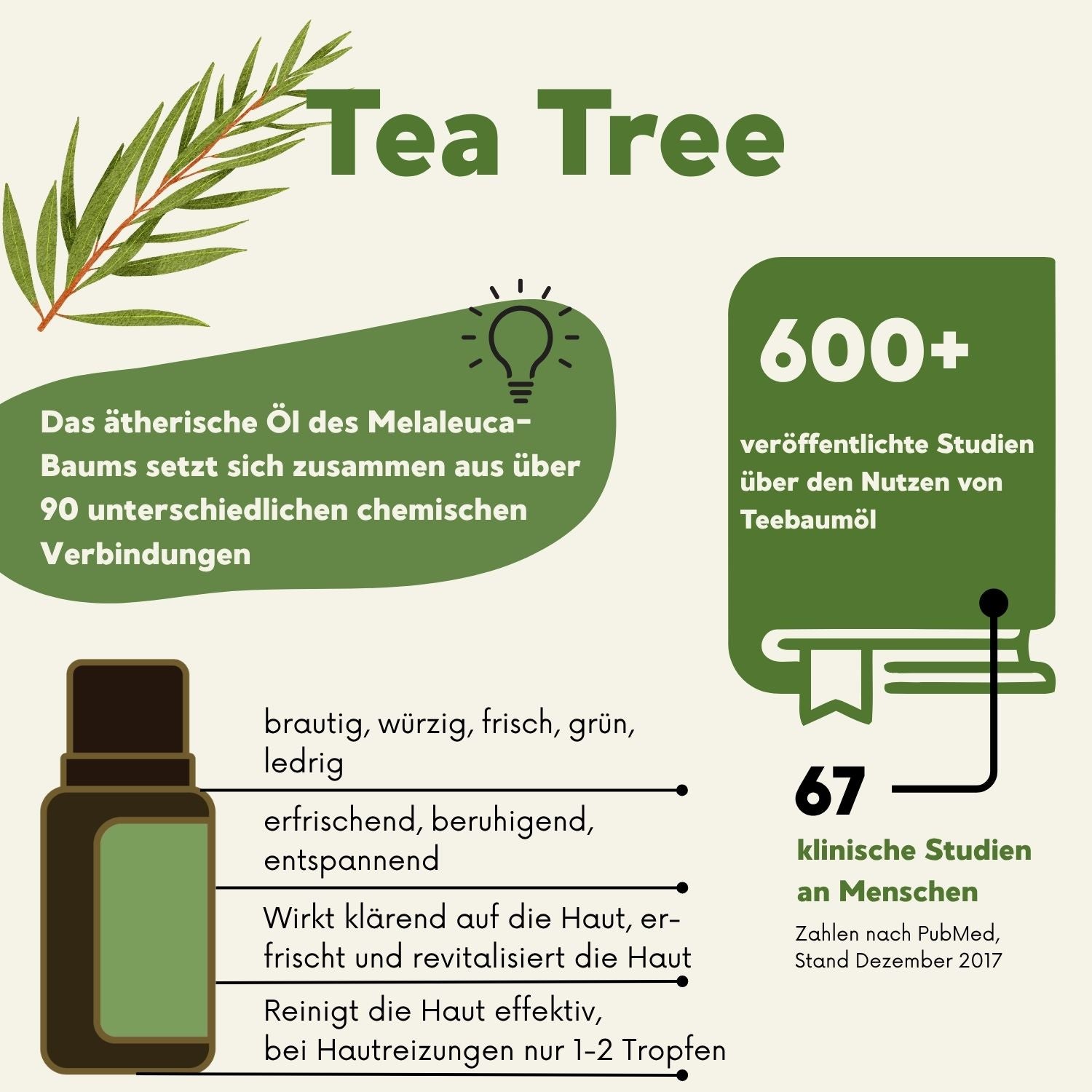 Tea Tree

Das ätherische Öl des Melaleuca-Baums setzt sich zusammen aus über 90 unterschiedlichen chemischen Verbindungen

600+

veröffentlichte Studien über den Nutzen von Teebaumöl

brautig, würzig, frisch, grün, ledrig

erfrischend, beruhigend, entspannend

Wirkt klärend auf die Haut, erfrischt und revitalisiert die Haut

Reinigt die Haut effektiv, bei Hautreizungen nur 1-2 Tropfen

67

klinische Studien an Menschen

Zahlen nach PubMed, Stand Dezember 2017